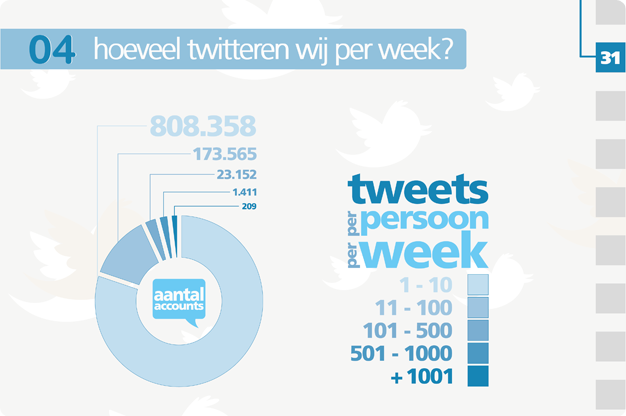 04 hoeveel twitteren wij per week?

31

808.358
173.565
23.152
1.411
209

aantal accounts

tweets
per persoon
per week

1 - 10
11 - 100
101 - 500
501 - 1000
+ 1001